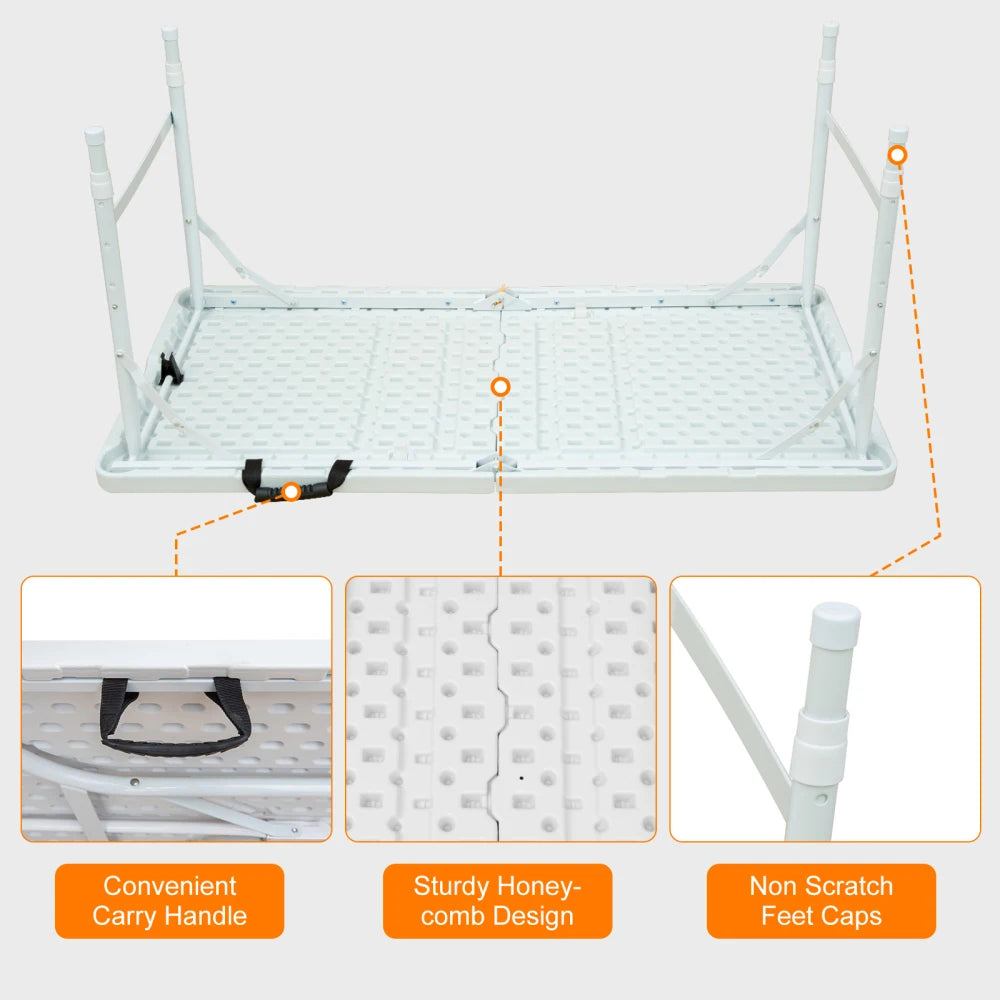 Convenient Carry Handle

Sturdy Honeycomb Design

Non Scratch Feet Caps