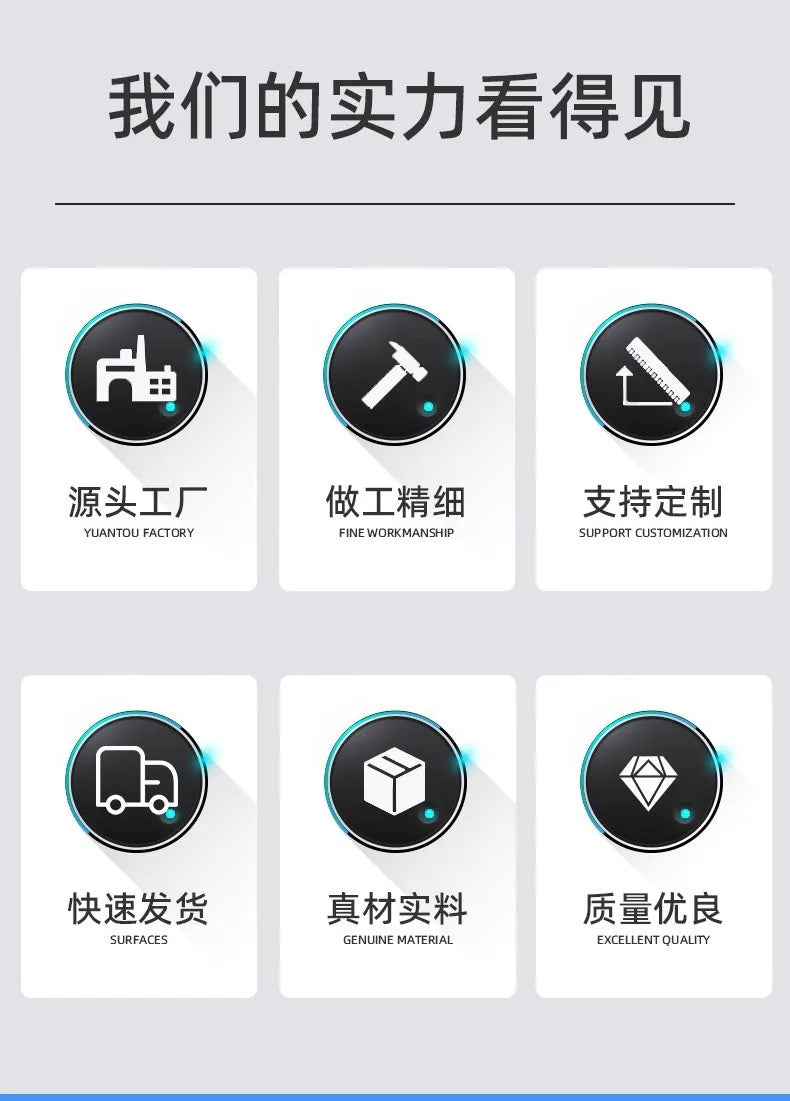 我们的实力看得见

源头工厂
YUANTOU FACTORY

做工精细
FINE WORKMANSHIP

支持定制
SUPPORT CUSTOMIZATION

快速发货
SURFACES

真材实料
GENUINE MATERIAL

质量优良
EXCELLENT QUALITY