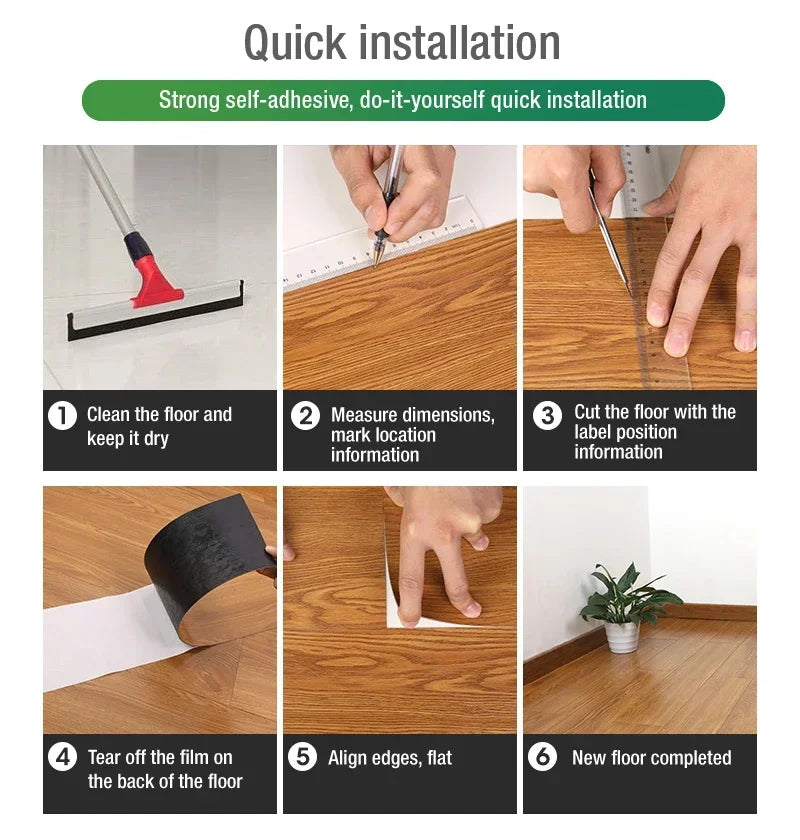 Quick installation

Strong self-adhesive, do-it-yourself quick installation

1 Clean the floor and keep it dry

2 Measure dimensions, mark location information

3 Cut the floor with the label position information

4 Tear off the film on the back of the floor

5 Align edges, flat

6 New floor completed