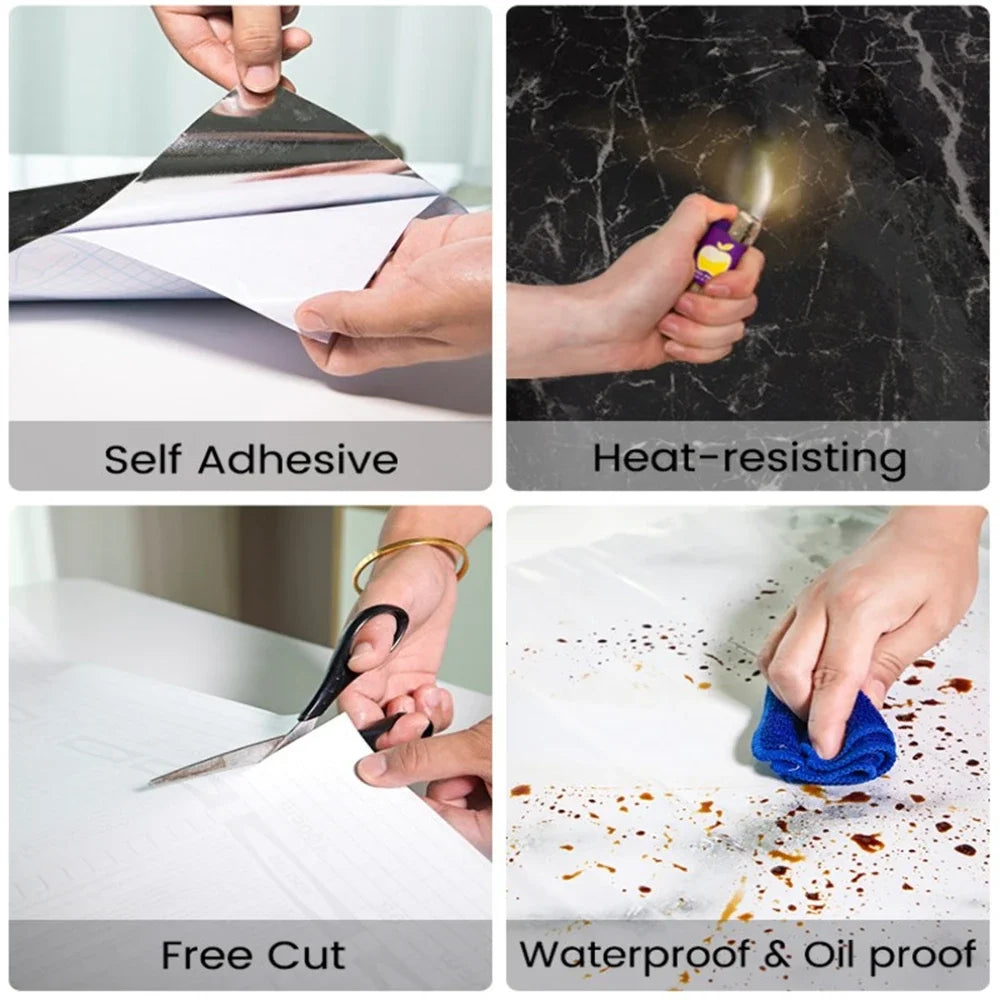 Self Adhesive

Heat-resisting

Free Cut

Waterproof & Oil proof