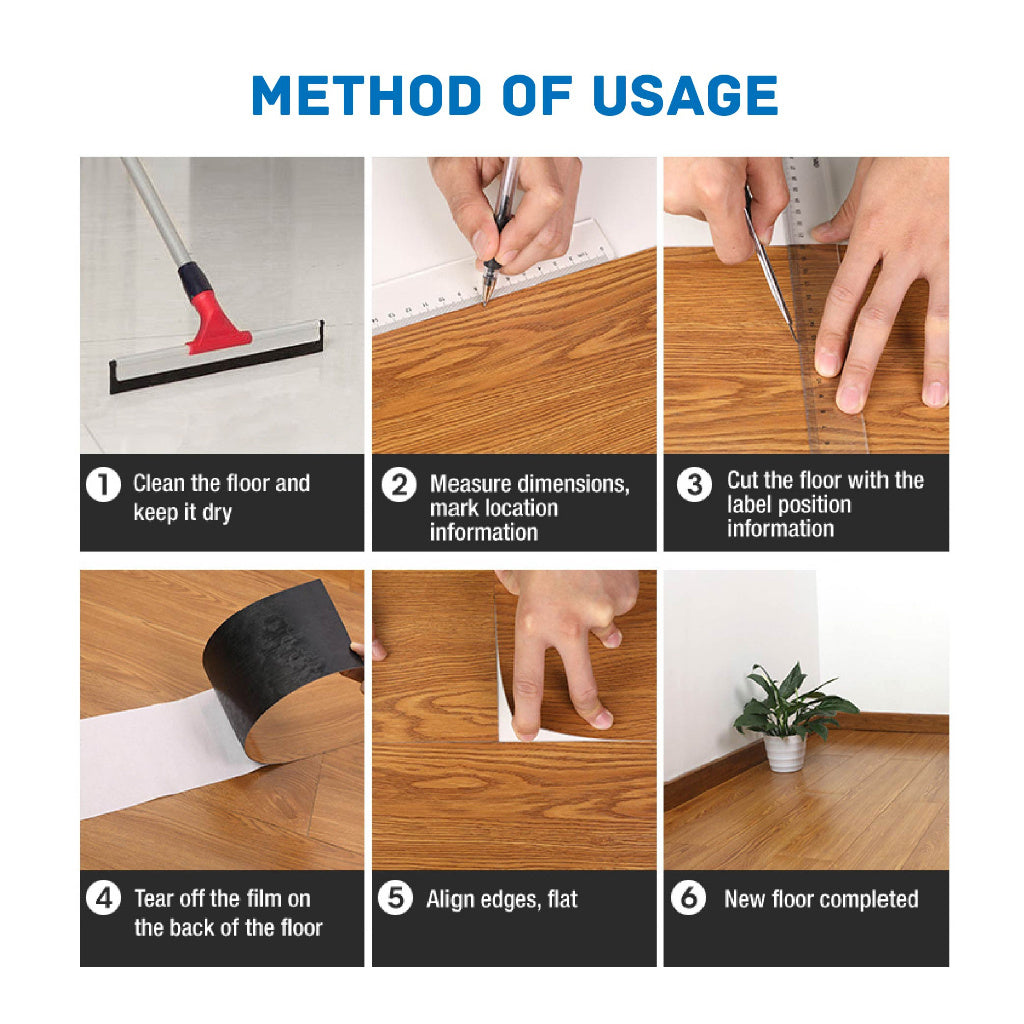 METHOD OF USAGE

1 Clean the floor and keep it dry

2 Measure dimensions, mark location information

3 Cut the floor with the label position information

4 Tear off the film on the back of the floor

5 Align edges, flat

6 New floor completed